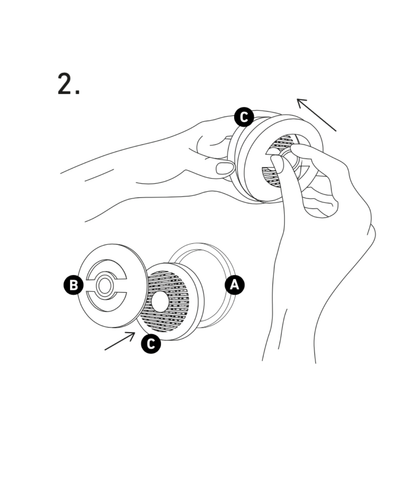 2.

C

B

A

C